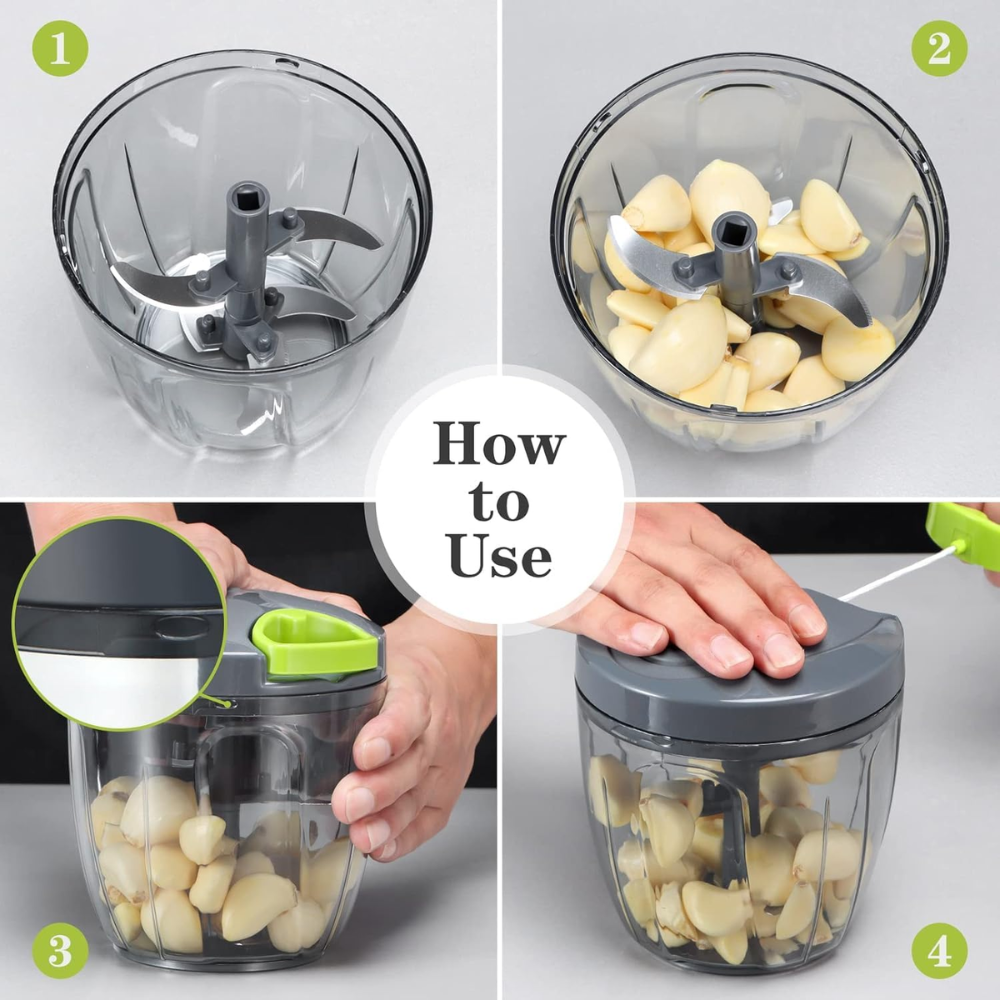 1

2

How to Use

3

4