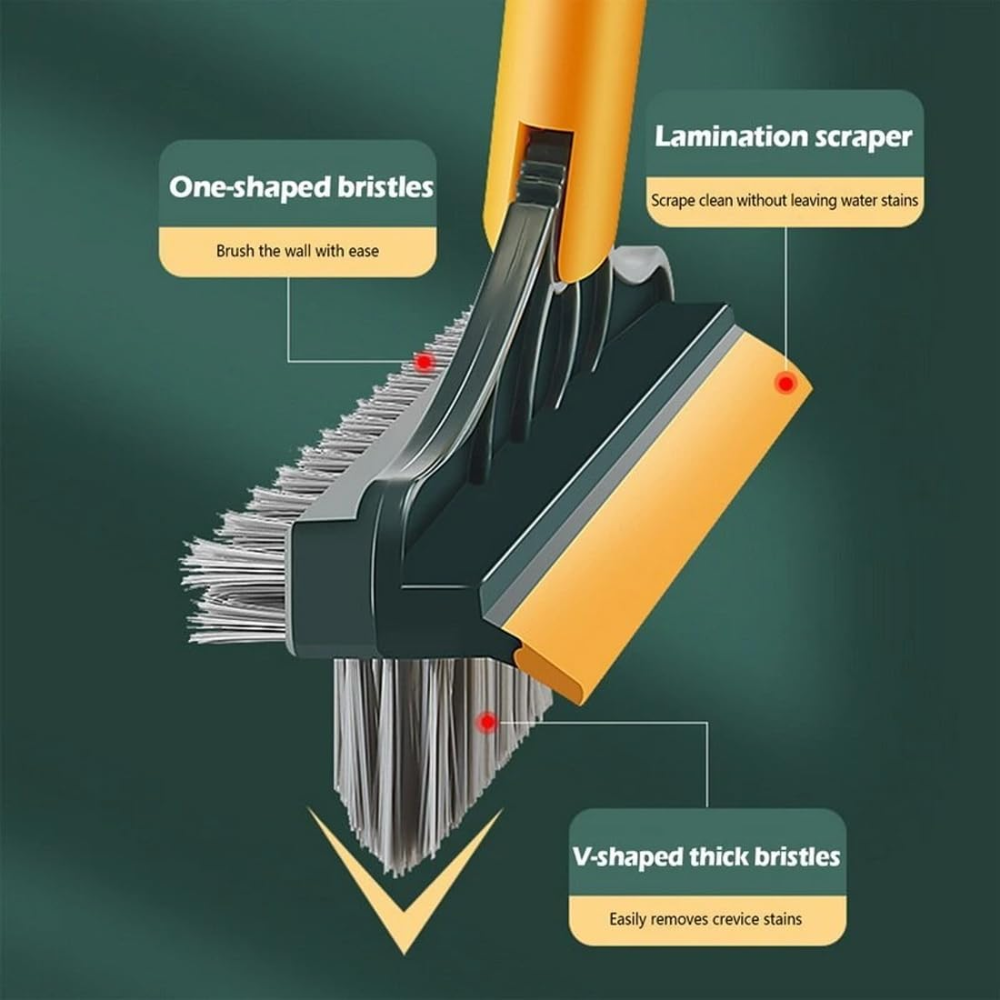 One-shaped bristles

Brush the wall with ease

Lamination scraper

Scrape clean without leaving water stains

V-shaped thick bristles

Easily removes crevice stains